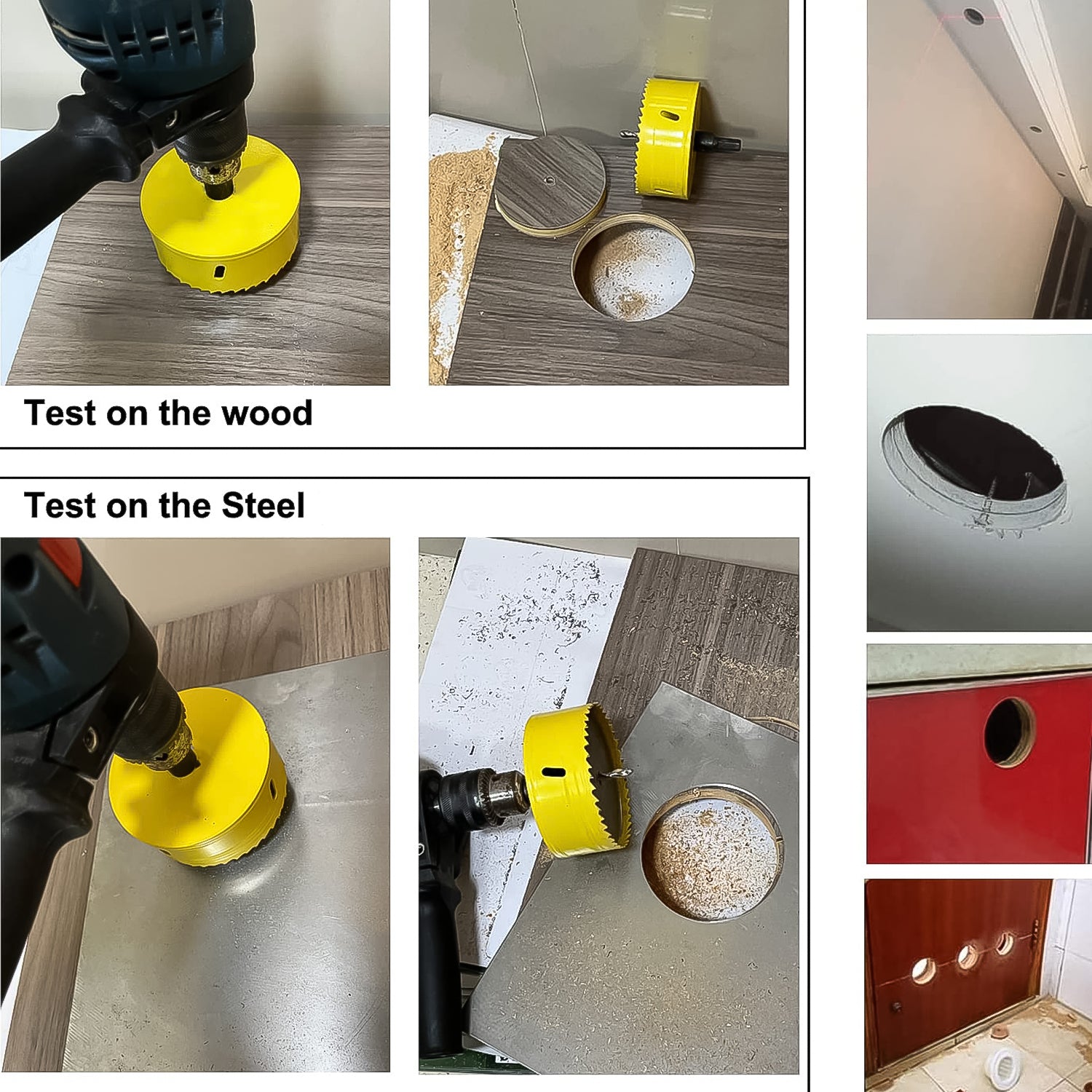 Test on the wood

Test on the Steel